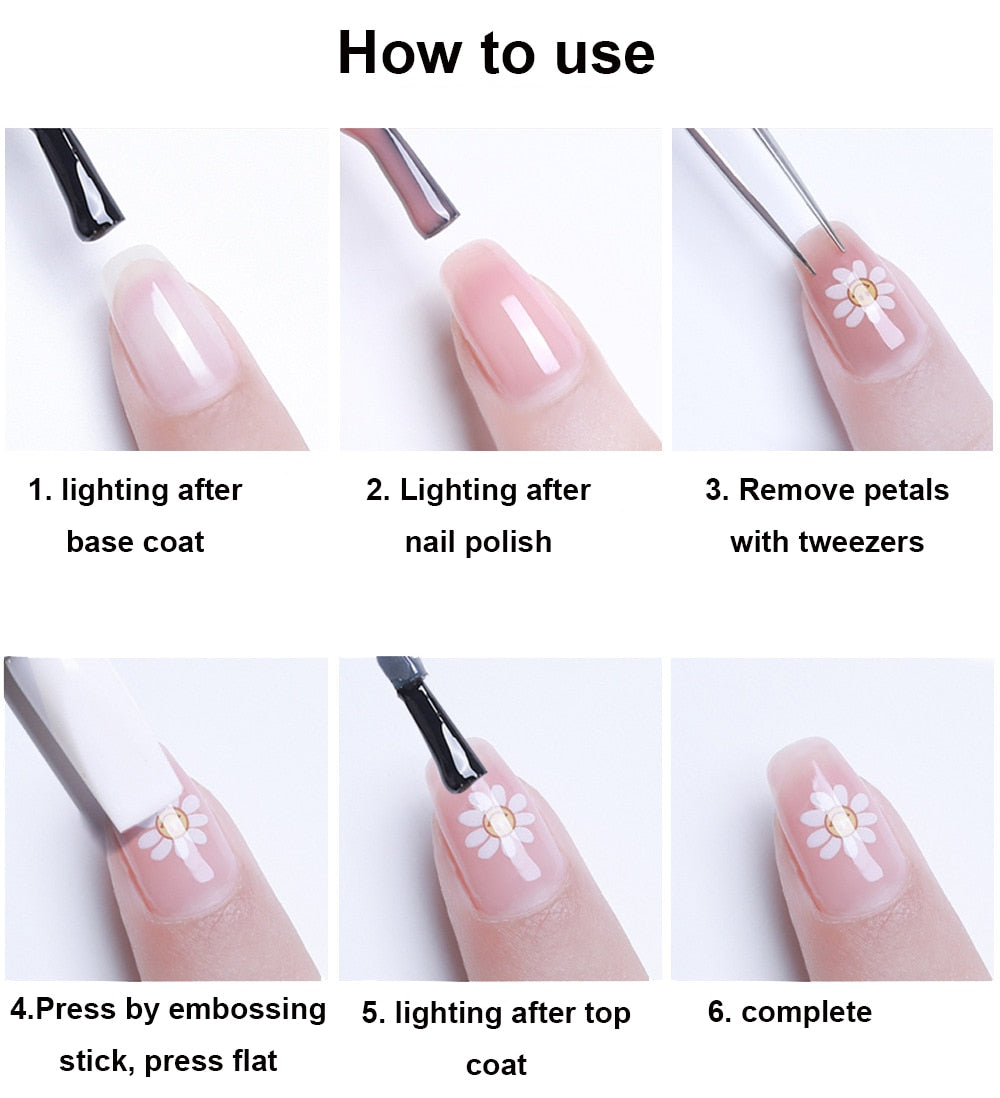 How to use

1. lighting after base coat

2. Lighting after nail polish

3. Remove petals with tweezers

4.Press by embossing stick, press flat

5. lighting after top coat

6. complete