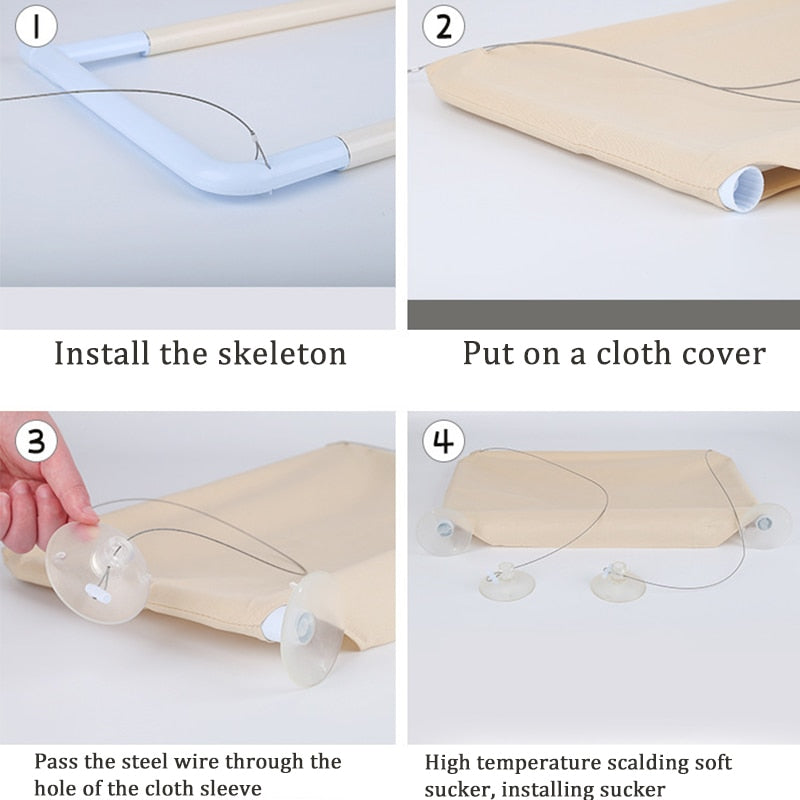 1

Install the skeleton

2

Put on a cloth cover

3

Pass the steel wire through the hole of the cloth sleeve

4

High temperature scalding soft sucker, installing sucker